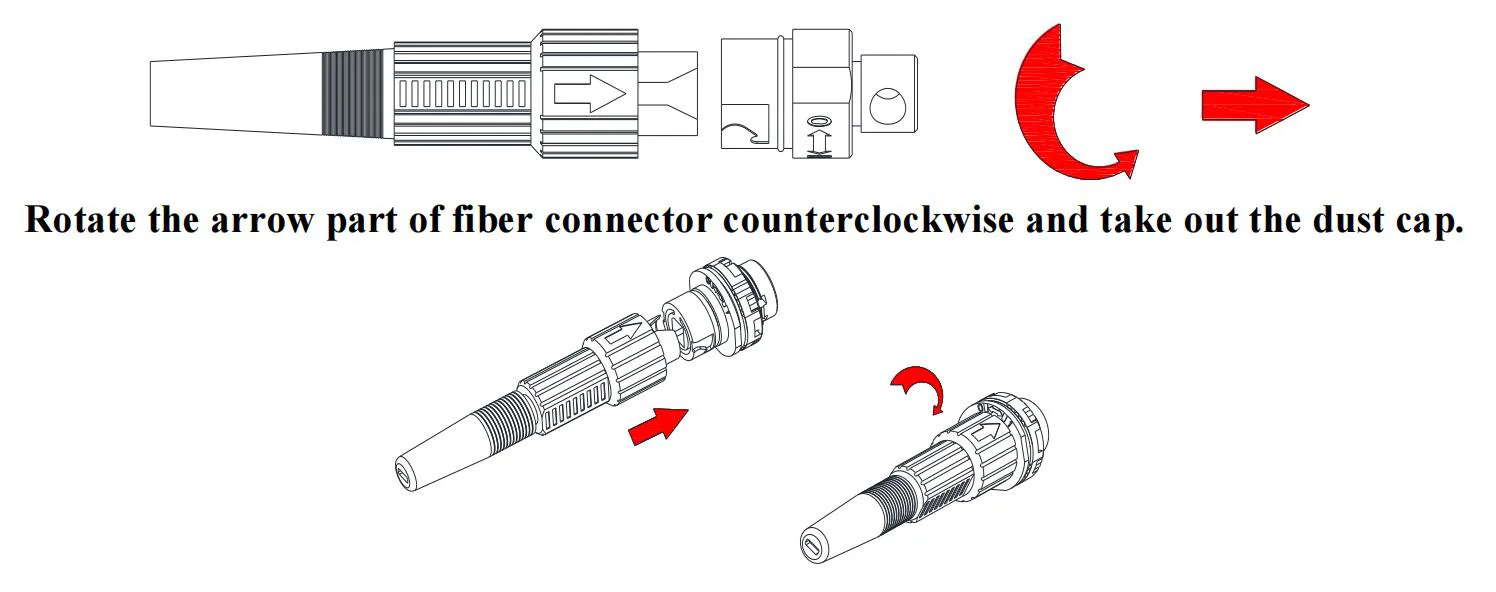 Rotate the arrow part of fiber connector counterclockwise and take out the dust cap.